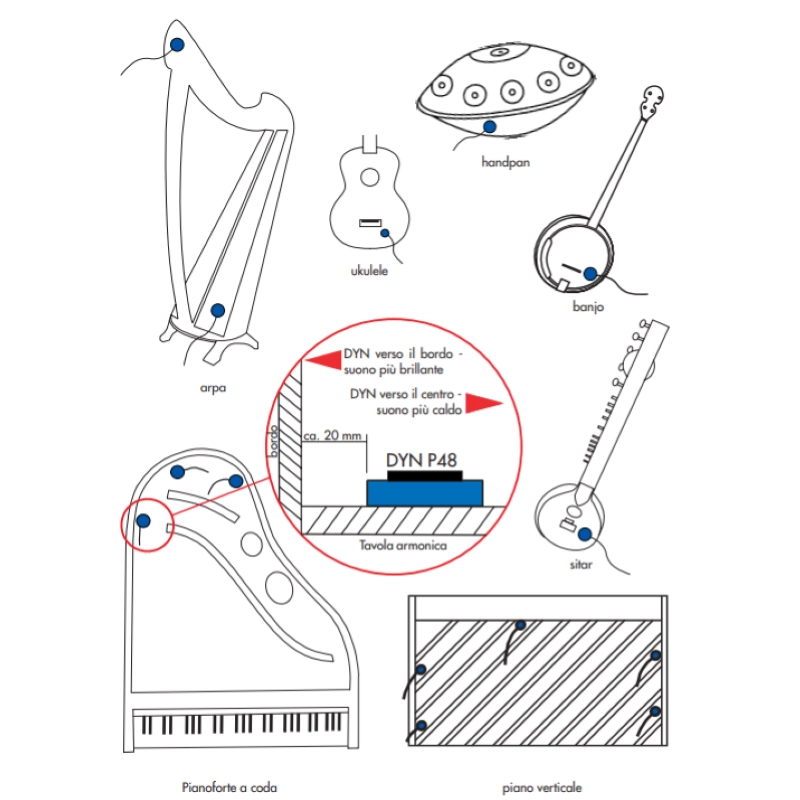 handpan

ukulele

banjo

arpa

DYN verso il bordo - suono più brillante

DYN verso il centro - suono più caldo

bordo

ca. 20 mm

DYN P48

Tavola armonica

sitar

Pianoforte a coda

piano verticale