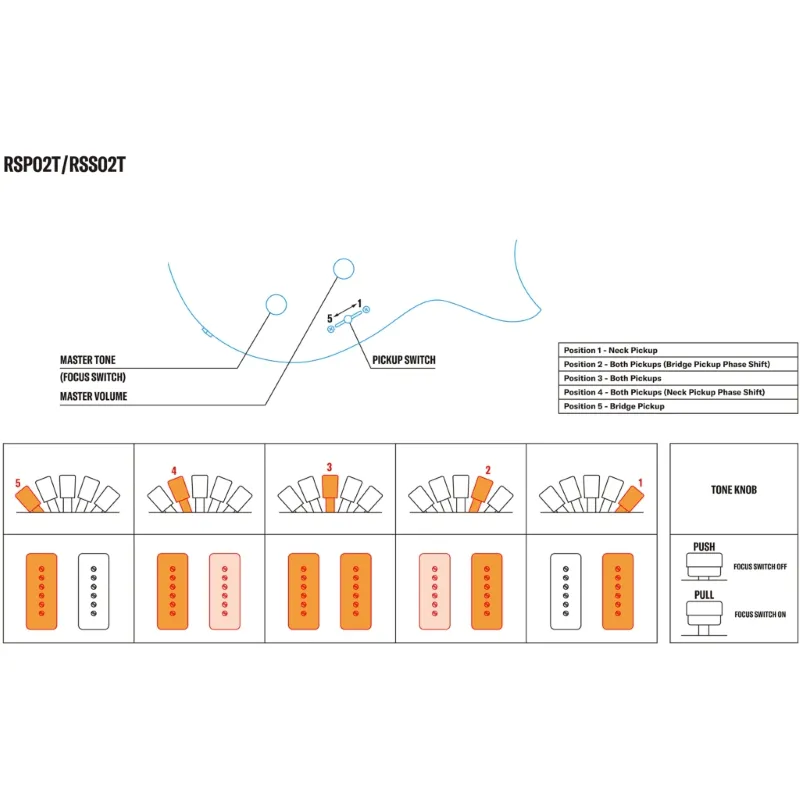 RSP02T/RSS02T

5 1

MASTER TONE
(FOCUS SWITCH)
MASTER VOLUME

PICKUP SWITCH

| Position 1 - Neck Pickup |
|---|
| Position 2 - Both Pickups (Bridge Pickup Phase Shift) |
| Position 3 - Both Pickups |
| Position 4 - Both Pickups (Neck Pickup Phase Shift) |
| Position 5 - Bridge Pickup |

5

4

3

2

1

TONE KNOB

PUSH
FOCUS SWITCH OFF

PULL
FOCUS SWITCH ON