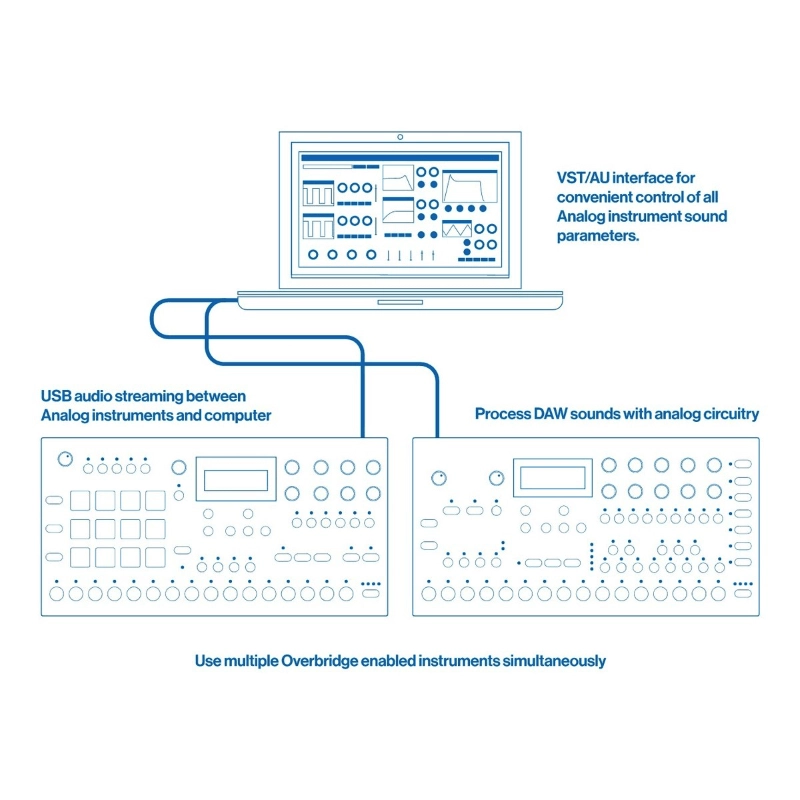 VST/AU interface for convenient control of all Analog instrument sound parameters.

USB audio streaming between Analog instruments and computer

Process DAW sounds with analog circuitry

Use multiple Overbridge enabled instruments simultaneously