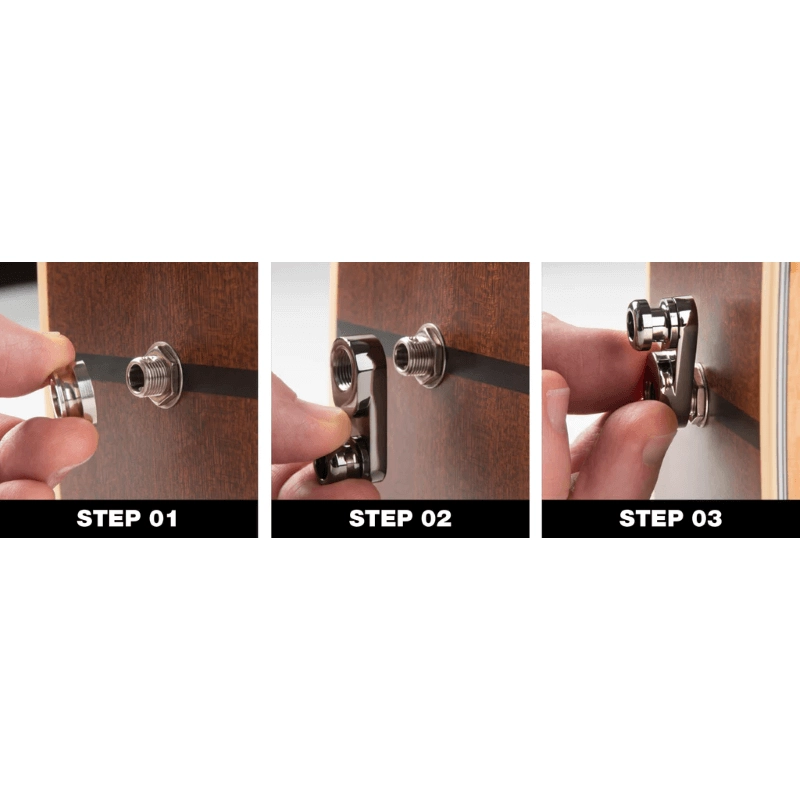 STEP 01

STEP 02

STEP 03