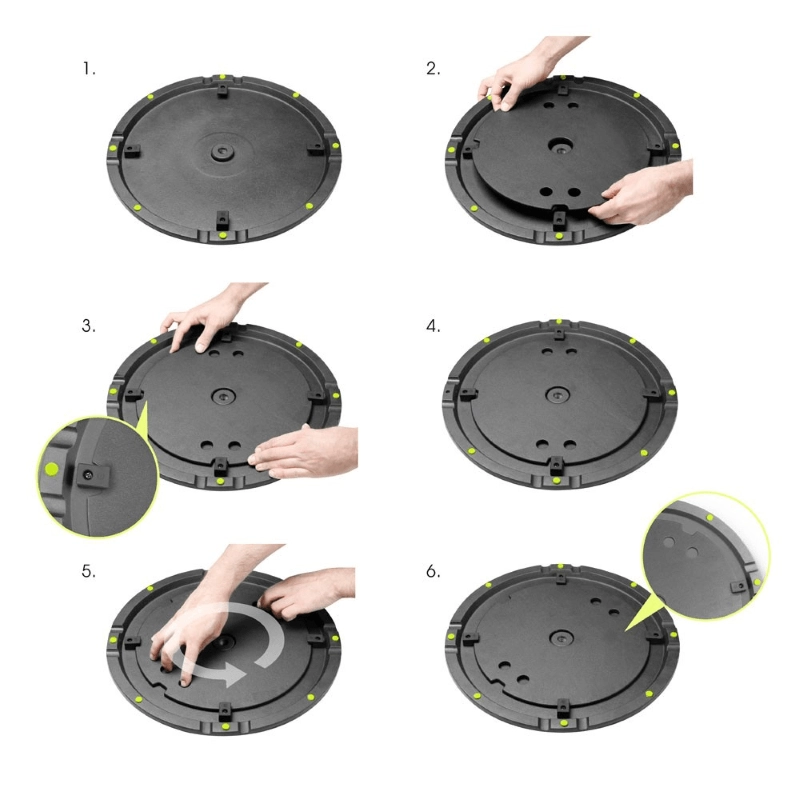 1.

2.

3.

4.

5.

6.