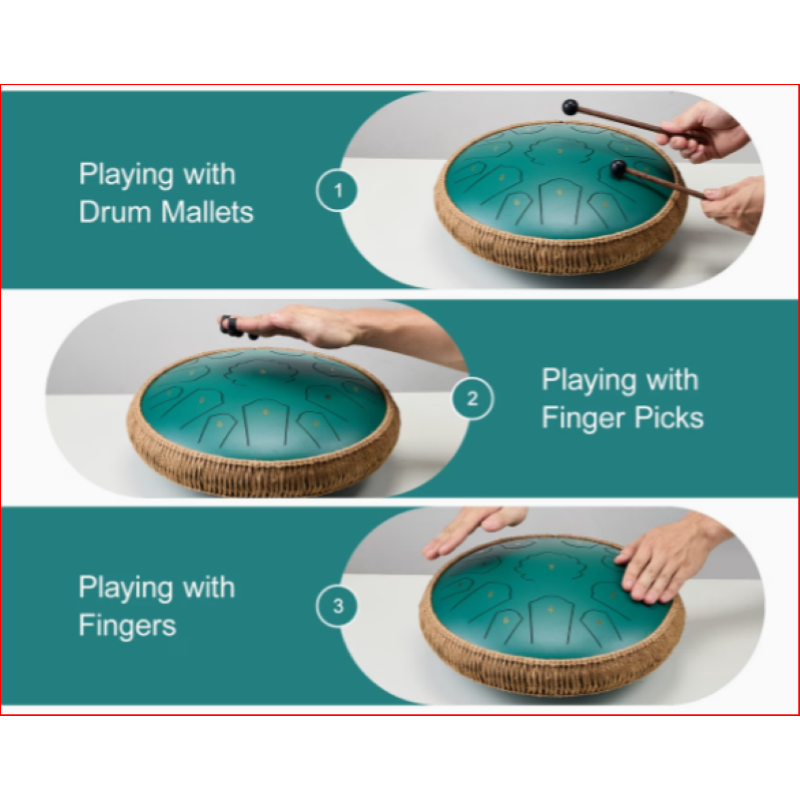 Playing with Drum Mallets

1

2

Playing with Finger Picks

Playing with Fingers

3